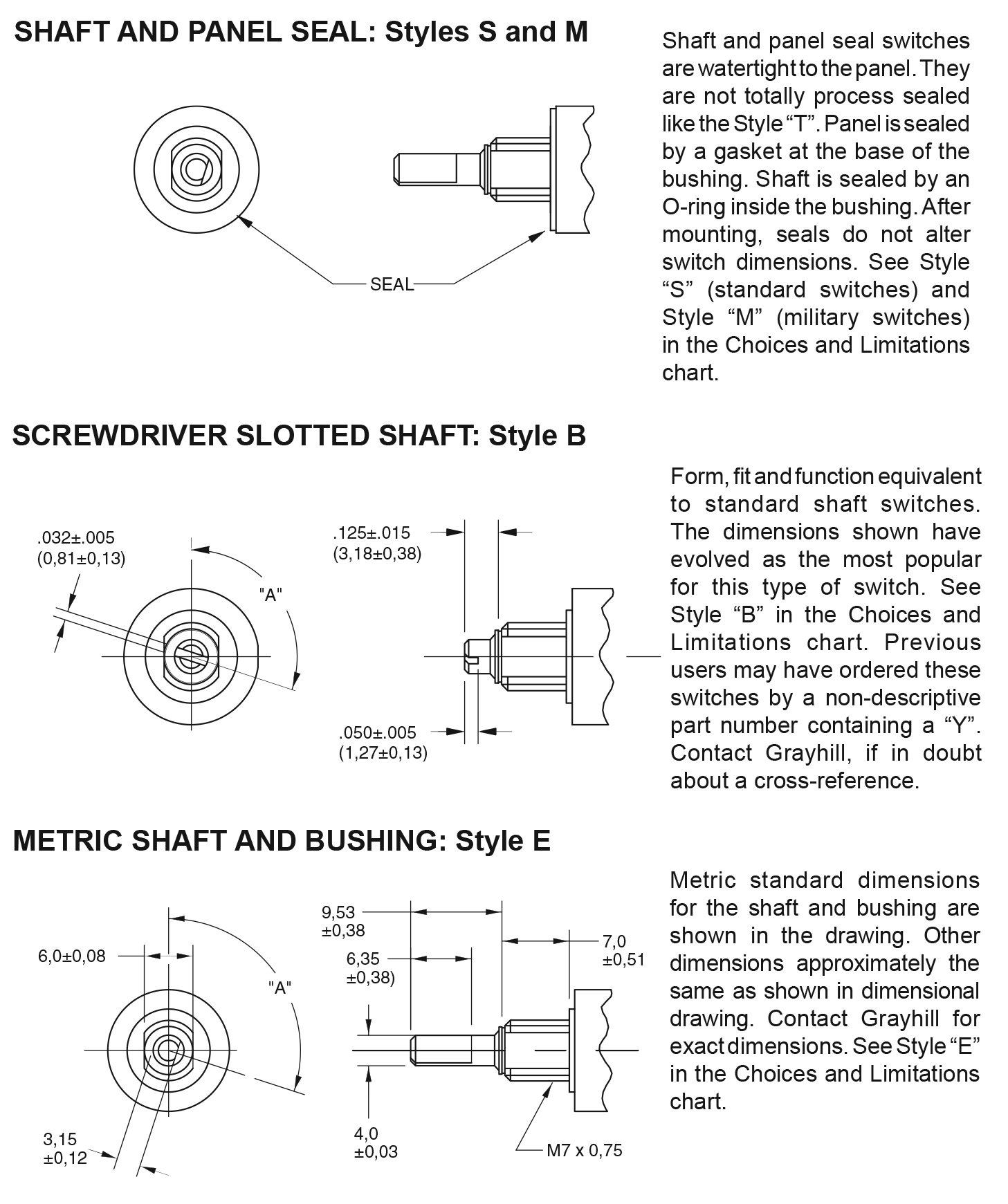 SHAFT AND PANEL SEAL: Styles S and M

SEAL

Shaft and panel seal switches are watertight to the panel. They are not totally process sealed like the Style "T". Panel is sealed by a gasket at the base of the bushing. Shaft is sealed by an O-ring inside the bushing. After mounting, seals do not alter switch dimensions. See Style "S" (standard switches) and Style "M" (military switches) in the Choices and Limitations chart.

SCREWDRIVER SLOTTED SHAFT: Style B

.032±.005
(0,81±0,13)

"A"

.125±.015
(3,18±0,38)

.050±.005
(1,27±0,13)

Form, fit and function equivalent to standard shaft switches. The dimensions shown have evolved as the most popular for this type of switch. See Style "B" in the Choices and Limitations chart. Previous users may have ordered these switches by a non-descriptive part number containing a "Y". Contact Grayhill, if in doubt about a cross-reference.

METRIC SHAFT AND BUSHING: Style E

6,0±0,08

"A"

3,15
±0,12

9,53
±0,38

6,35
±0,38)

7,0
±0,51

4,0
±0,03

M7 x 0,75

Metric standard dimensions for the shaft and bushing are shown in the drawing. Other dimensions approximately the same as shown in dimensional drawing. Contact Grayhill for exact dimensions. See Style "E" in the Choices and Limitations chart.